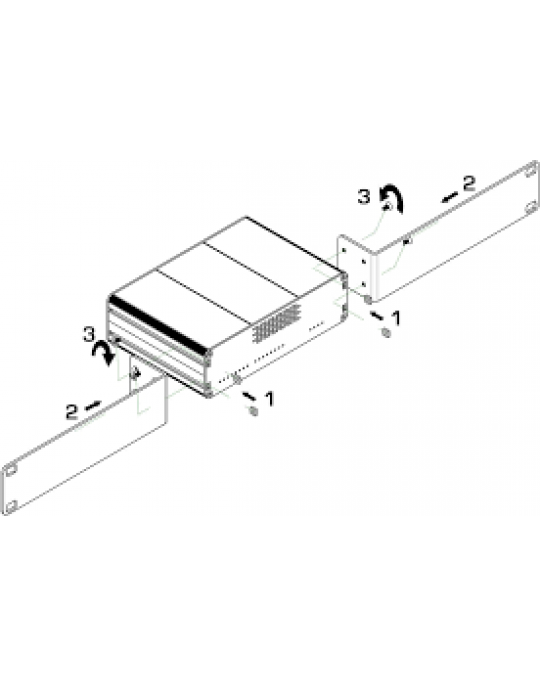 3
2
1
3
2
1